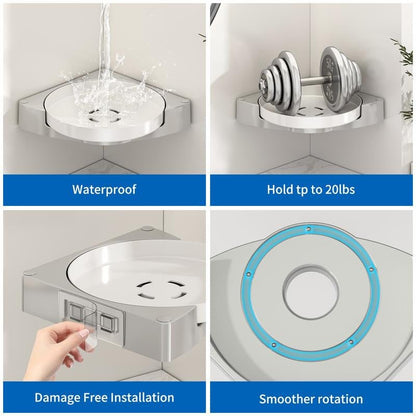 Waterproof

Hold tp to 20lbs

Damage Free Installation

Smoother rotation