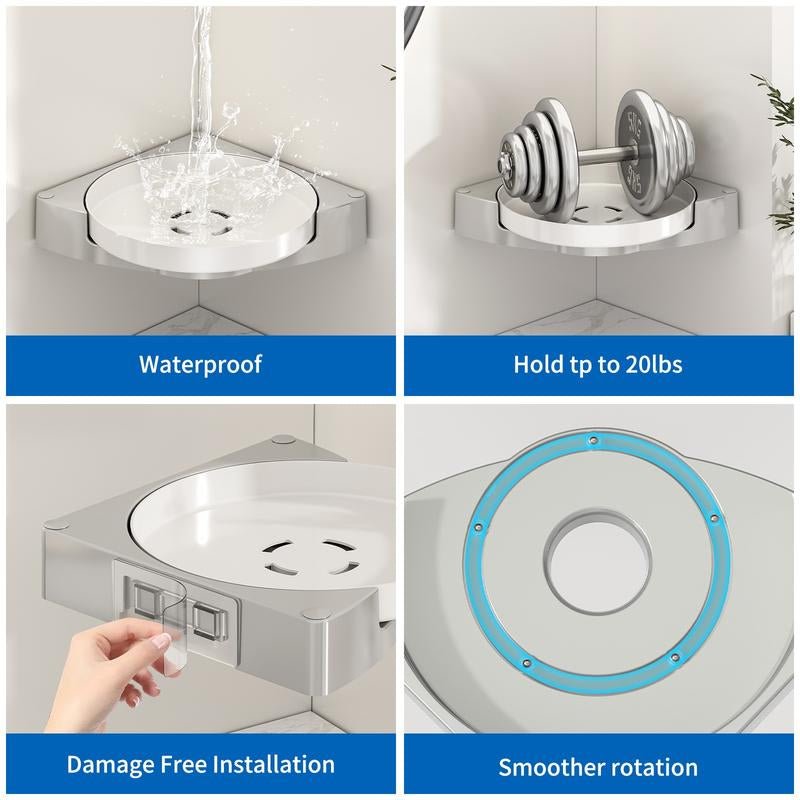 Waterproof

Hold tp to 20lbs

Damage Free Installation

Smoother rotation